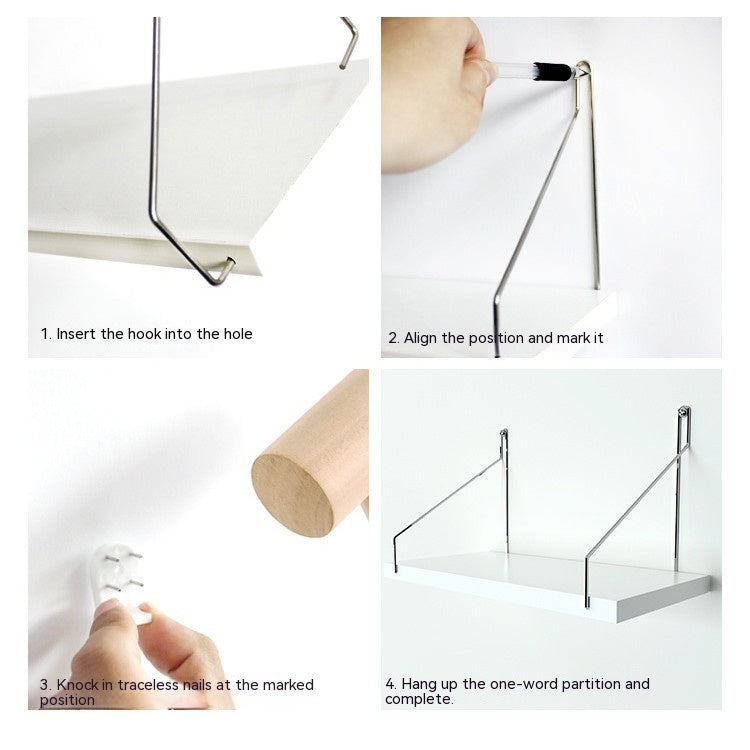 1. Insert the hook into the hole

2. Align the position and mark it

3. Knock in traceless nails at the marked position

4. Hang up the one-word partition and complete.